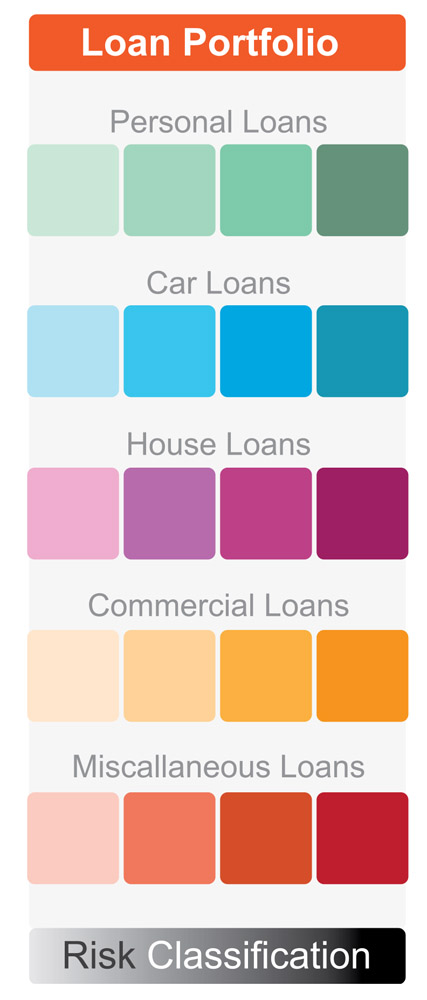 Loan Portfolio

Personal Loans

Car Loans

House Loans

Commercial Loans

Miscallaneous Loans

Risk Classification